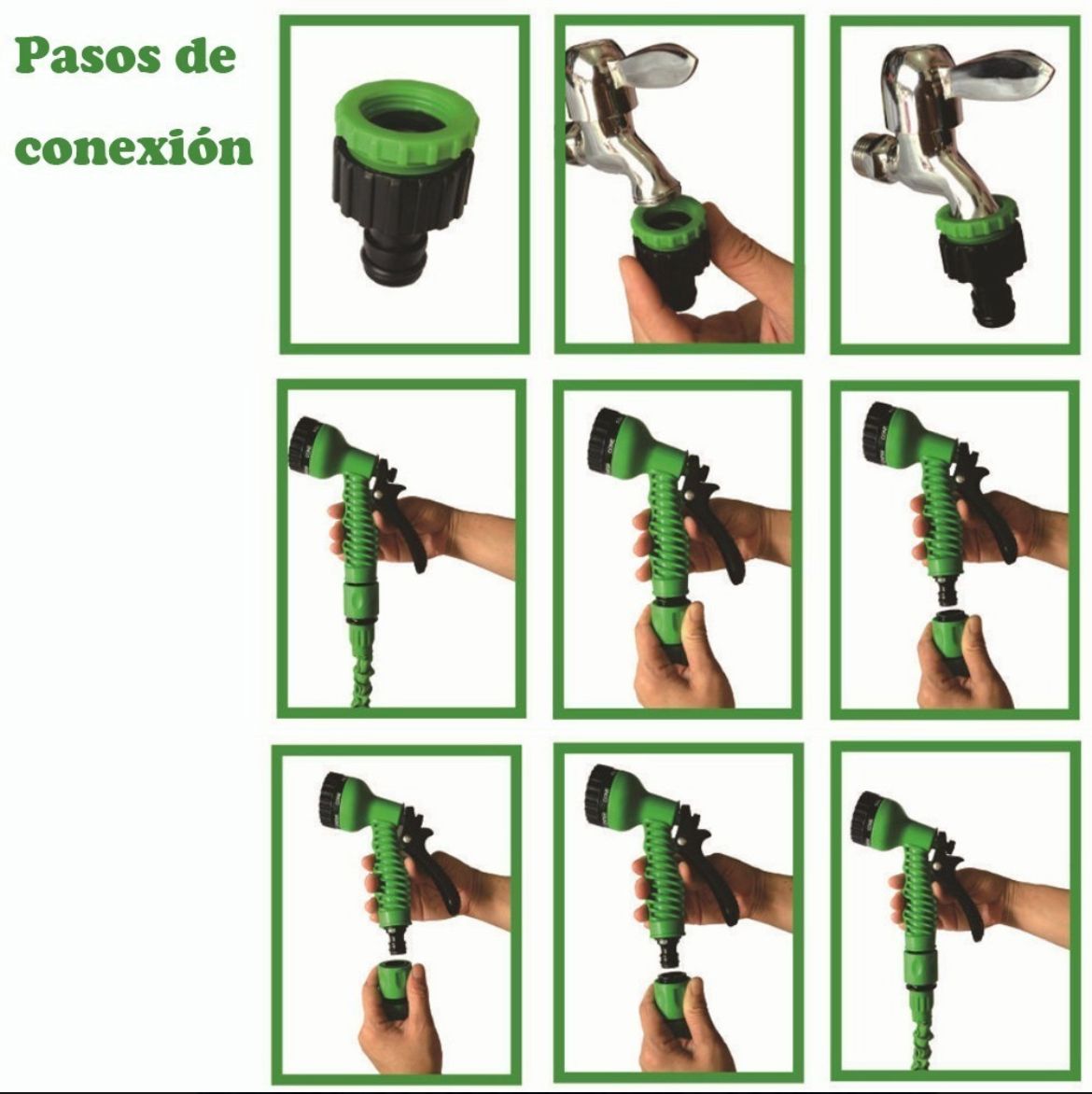 Pasos de conexión